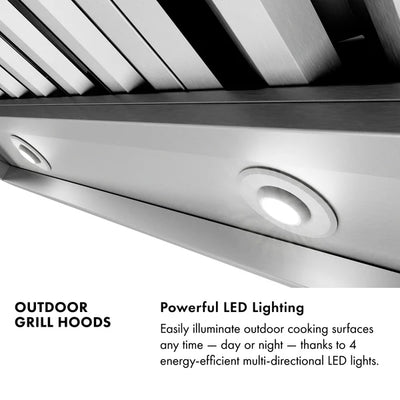 OUTDOOR GRILL HOODS

Powerful LED Lighting

Easily illuminate outdoor cooking surfaces any time — day or night — thanks to 4 energy-efficient multi-directional LED lights.